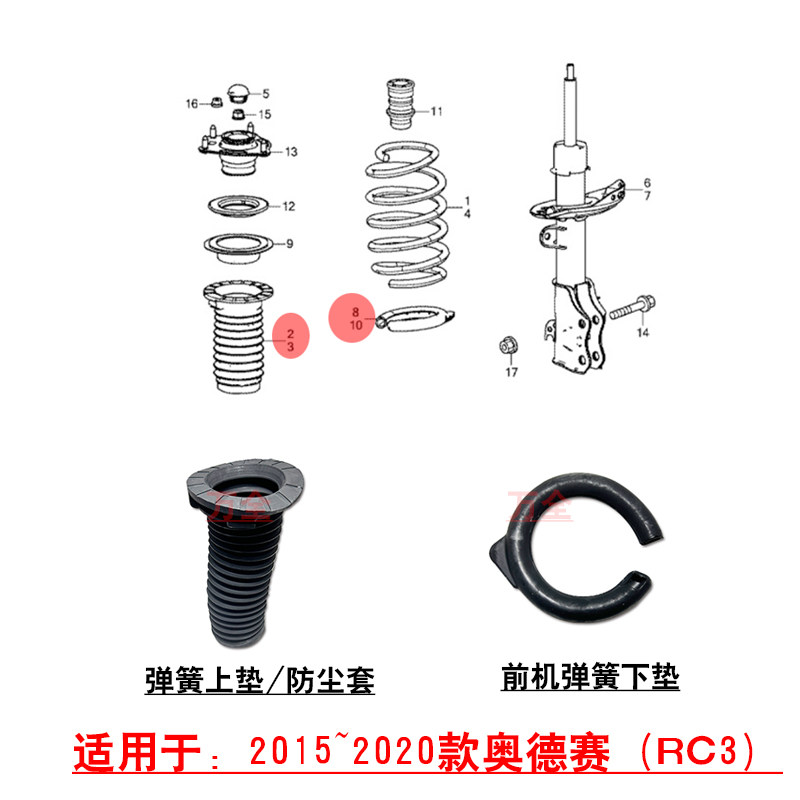 16
5
15
13
12
9
2
3
11
1
4
8
10
6
7
14
17

万全
万全

弹簧上垫/防尘套
前机弹簧下垫

适用于：2015~2020款奥德赛（RC3）