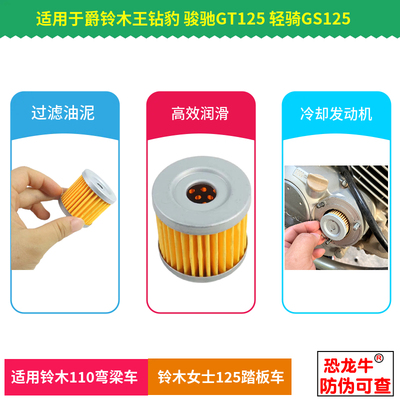 适用于爵铃木王钻豹 骏驰GT125 轻骑GS125

过滤油泥

高效润滑

冷却发动机

适用铃木110弯梁车

铃木女士125踏板车

恐龙牛®
防伪可查