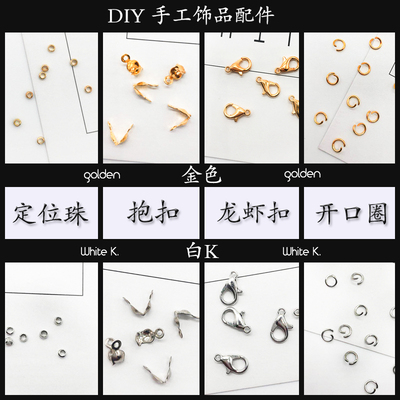 DIY 手工饰品配件

golden 金色 golden

定位珠

抱扣

龙虾扣

开口圈

White K. 白K White K.