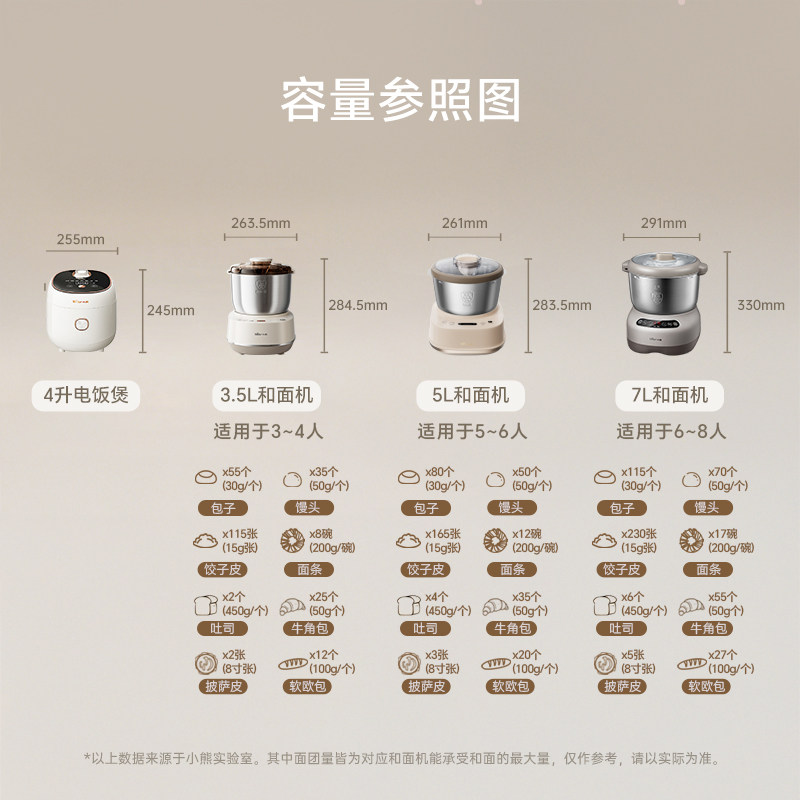 容量参照图

255mm
245mm
4升电饭煲

263.5mm
284.5mm
3.5L和面机
适用于3~4人

x55个 (30g/个)
包子
x35个 (50g/个)
馒头
x115张 (15g/张)
饺子皮
x8碗 (200g/碗)
面条
x2个 (450g/个)
吐司
x25个 (50g/个)
牛角包
x2张 (8寸/张)
披萨皮
x12个 (100g/个)
软欧包

261mm
283.5mm
5L和面机
适用于5~6人

x80个 (30g/个)
包子
x50个 (50g/个)
馒头
x165张 (15g/张)
饺子皮
x12碗 (200g/碗)
面条
x4个 (450g/个)
吐司
x35个 (50g/个)
牛角包
x3张 (8寸/张)
披萨皮
x20个 (100g/个)
软欧包

291mm
330mm
7L和面机
适用于6~8人

x115个 (30g/个)
包子
x70个 (50g/个)
馒头
x230张 (15g/张)
饺子皮
x17碗 (200g/碗)
面条
x6个 (450g/个)
吐司
x55个 (50g/个)
牛角包
x5张 (8寸/张)
披萨皮
x27个 (100g/个)
软欧包

*以上数据来源于小熊实验室。其中面团量皆为对应和面机能承受和面的最大量，仅作参考，请以实际为准。