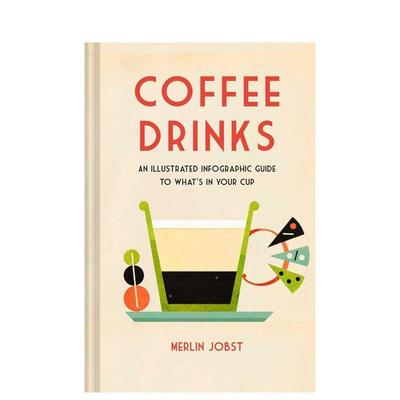 COFFEE DRINKS

AN ILLUSTRATED INFOGRAPHIC GUIDE TO WHAT'S IN YOUR CUP

MERLIN JOBST