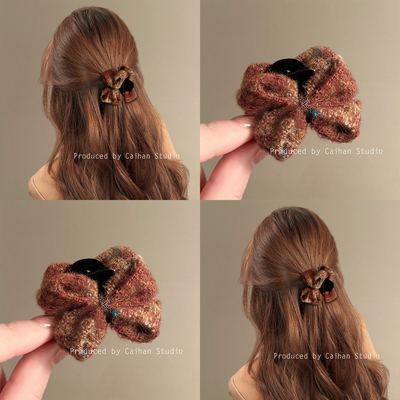 Produced by Caihan Studio

Produced by Caihan Studio

Produced by Caihan Studio

Produced by Caihan Studio