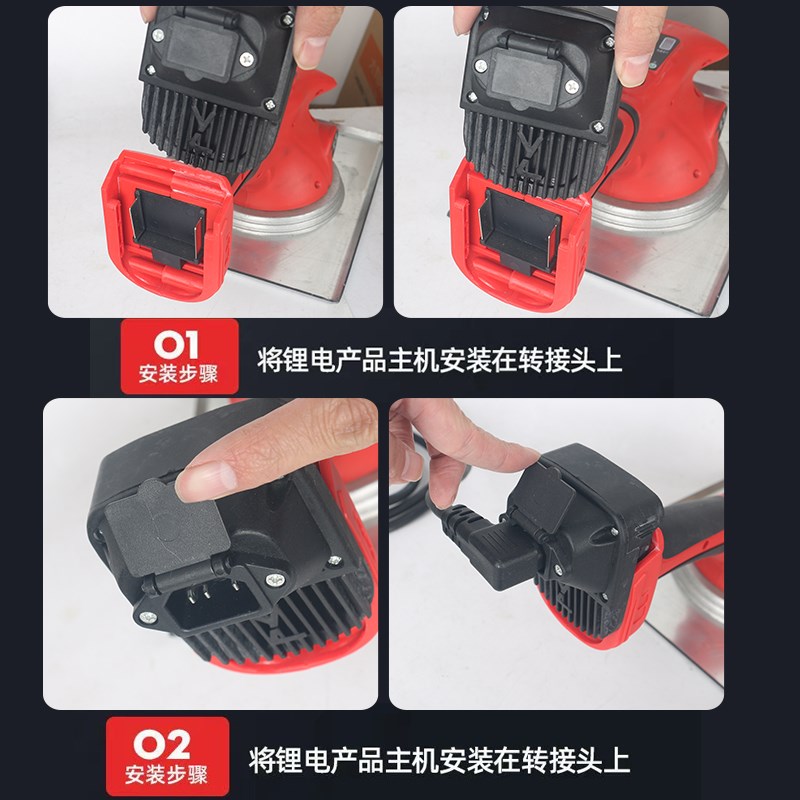 01
安装步骤

将锂电产品主机安装在转接头上

02
安装步骤

将锂电产品主机安装在转接头上