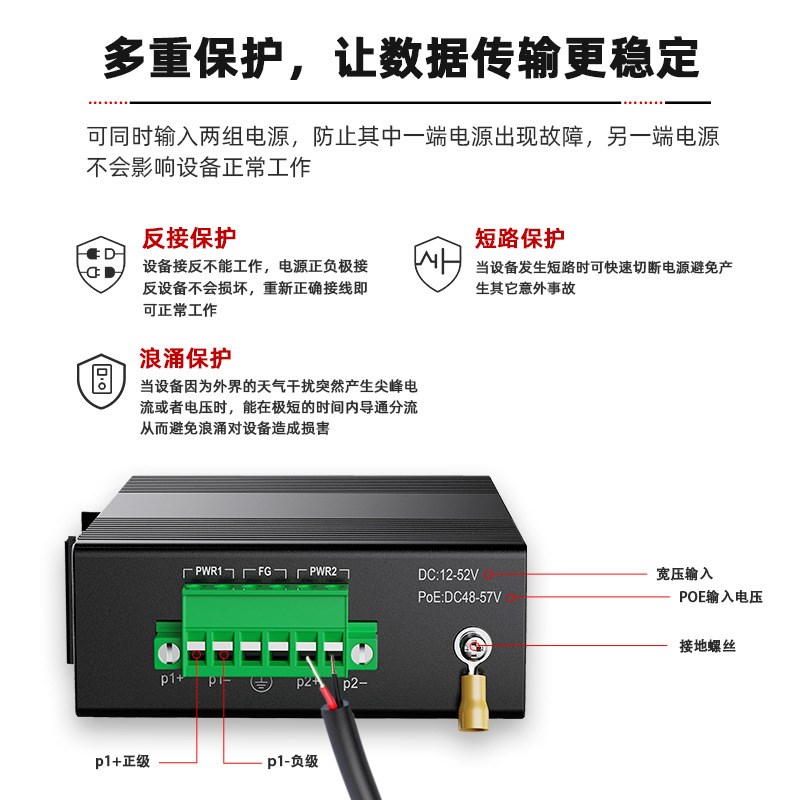 多重保护，让数据传输更稳定

可同时输入两组电源，防止其中一端电源出现故障，另一端电源不会影响设备正常工作

反接保护
设备接反不能工作，电源正负极接反设备不会损坏，重新正确接线即可正常工作

短路保护
当设备发生短路时可快速切断电源避免产生其它意外事故

浪涌保护
当设备因为外界的天气干扰突然产生尖峰电流或者电压时，能在极短的时间内导通分流从而避免浪涌对设备造成损害

PWR1 FG PWR2
p1+ p1− p2+ p2−
DC:12-52V
PoE:DC48-57V

宽压输入
POE输入电压
接地螺丝
p1+正级
p1-负级