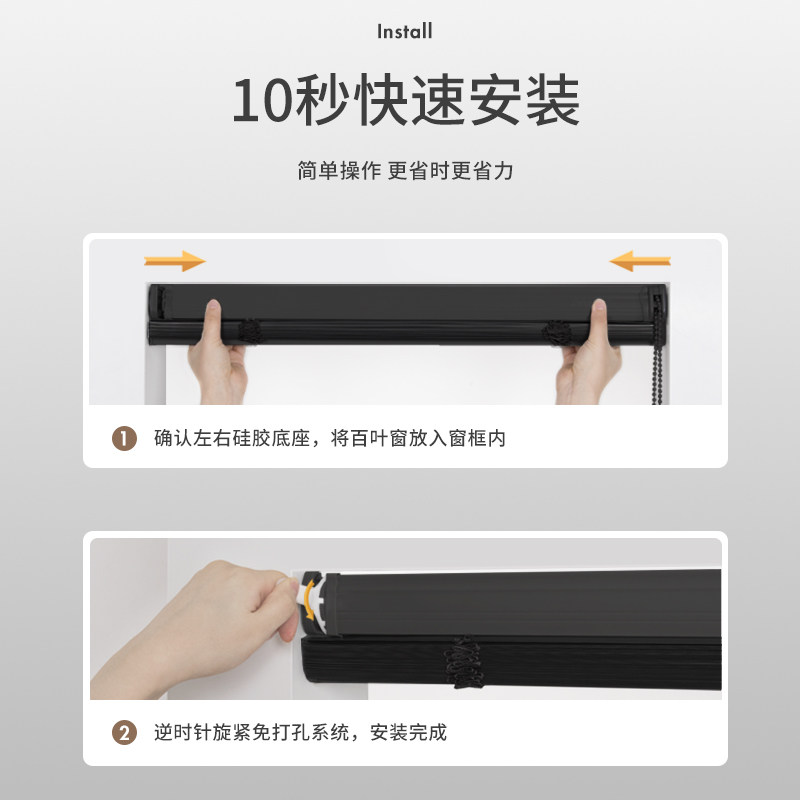 Install

10秒快速安装

简单操作 更省时更省力

1 确认左右硅胶底座，将百叶窗放入窗框内

2 逆时针旋紧免打孔系统，安装完成