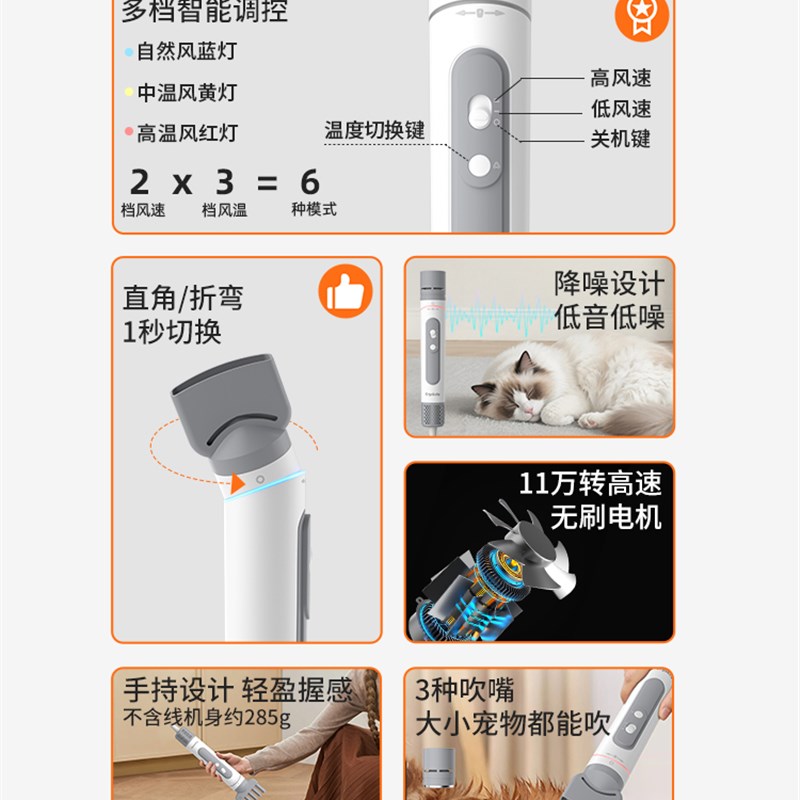 多档智能调控

自然风蓝灯

中温风黄灯

高温风红灯

温度切换键

高风速

低风速

关机键

2 x 3 = 6

档风速 档风温 种模式

直角/折弯
1秒切换

降噪设计
低音低噪

11万转高速
无刷电机

手持设计 轻盈握感
不含线机身约285g

3种吹嘴
大小宠物都能吹