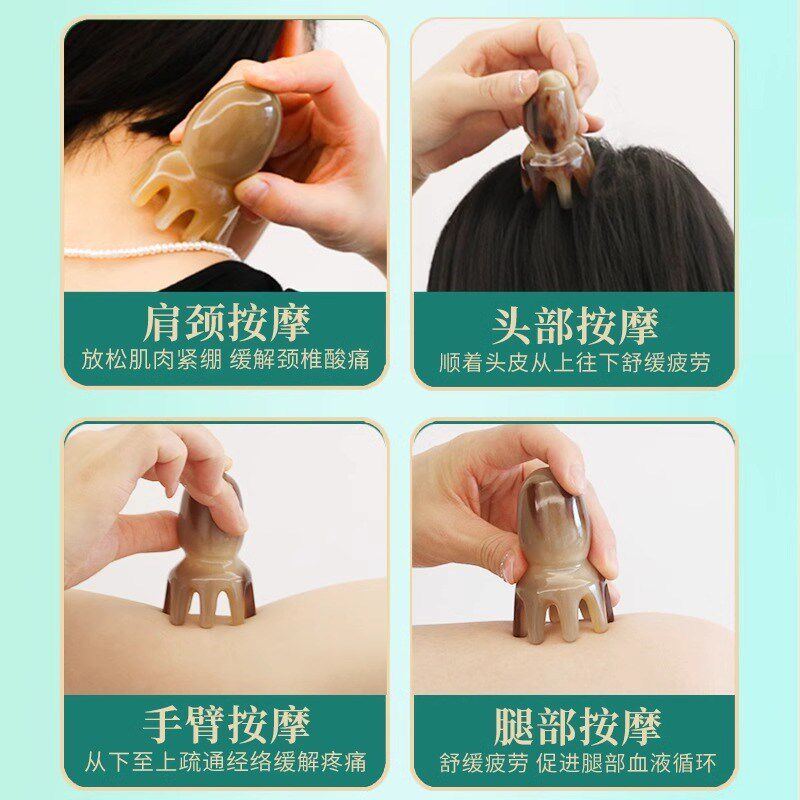 肩颈按摩
放松肌肉紧绷 缓解颈椎酸痛

头部按摩
顺着头皮从上往下舒缓疲劳

手臂按摩
从下至上疏通经络缓解疼痛

腿部按摩
舒缓疲劳 促进腿部血液循环