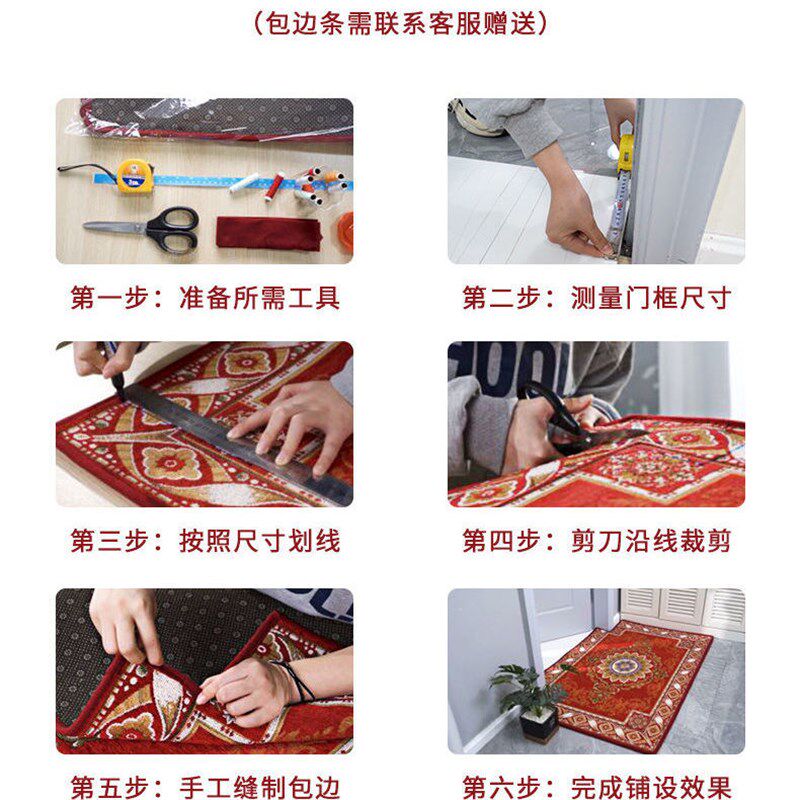 （包边条需联系客服赠送）

第一步：准备所需工具

第二步：测量门框尺寸

第三步：按照尺寸划线

第四步：剪刀沿线裁剪

第五步：手工缝制包边

第六步：完成铺设效果