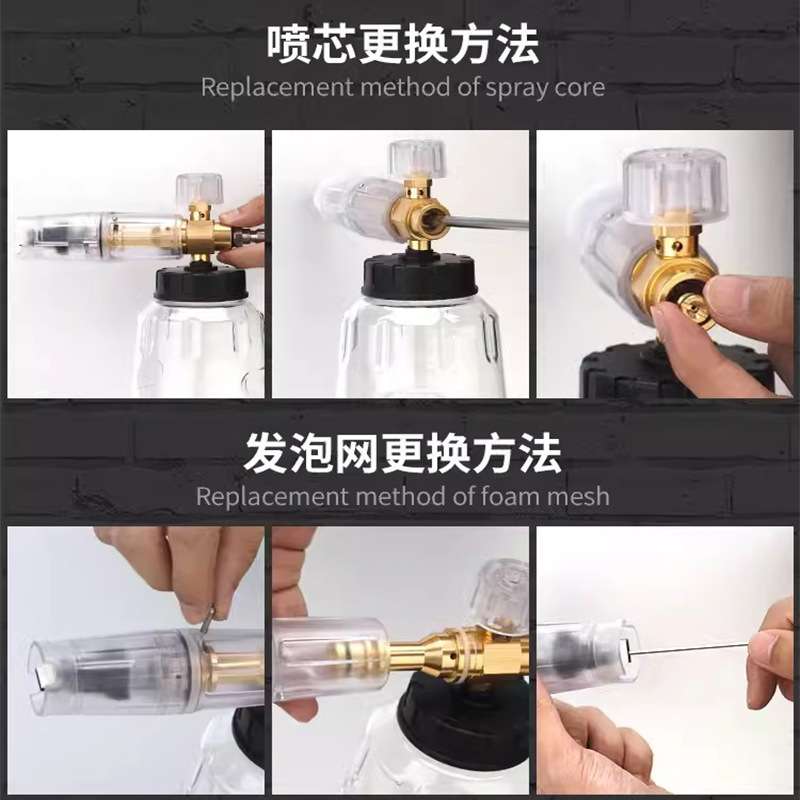 喷芯更换方法
Replacement method of spray core

发泡网更换方法
Replacement method of foam mesh