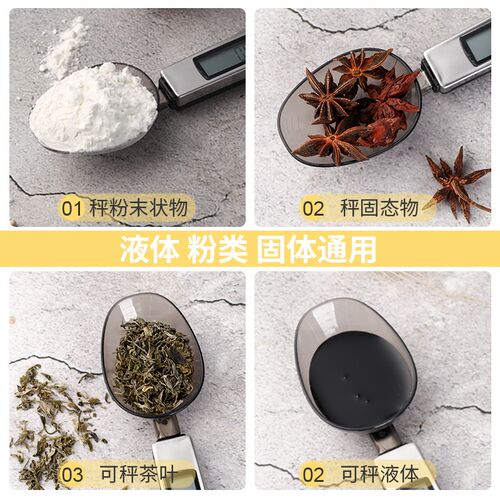 01 秤粉末状物

02 秤固态物

液体 粉类 固体通用

03 可秤茶叶

02 可秤液体