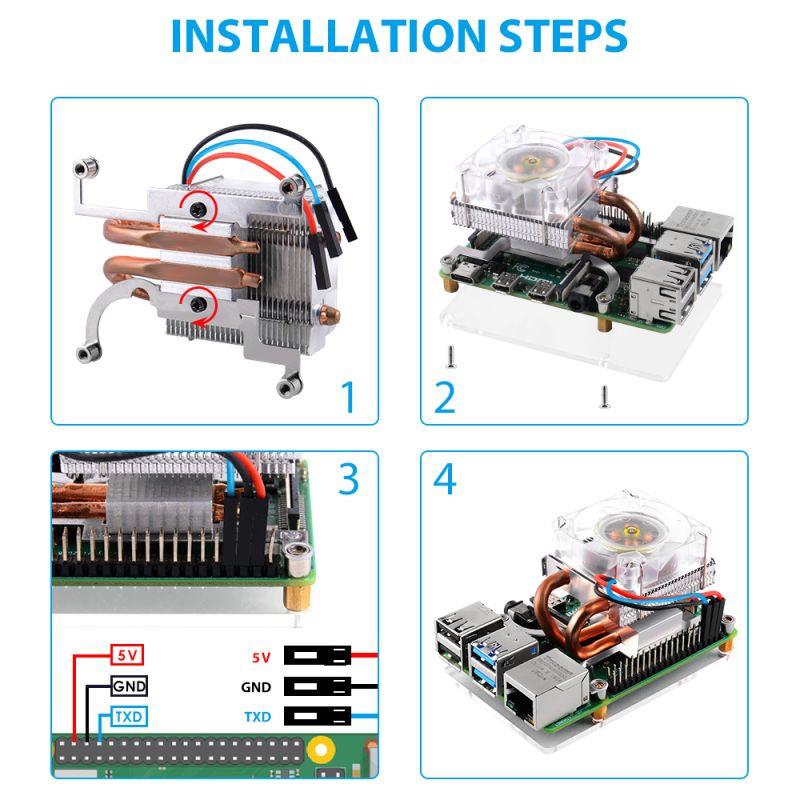 INSTALLATION STEPS

1

2

3

5V
GND
TXD

5V
GND
TXD

4