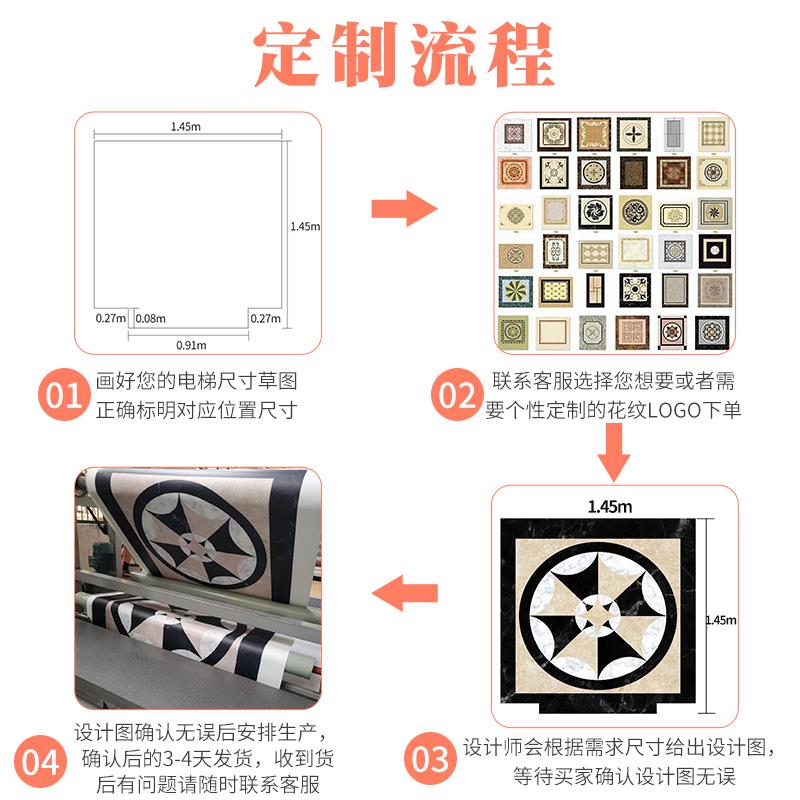 定制流程

1.45m
1.45m
0.27m
0.08m
0.27m
0.91m

01 画好您的电梯尺寸草图
正确标明对应位置尺寸

02 联系客服选择您想要或者需要个性定制的花纹LOGO下单

1.45m
1.45m

03 设计师会根据需求尺寸给出设计图，等待买家确认设计图无误

04 设计图确认无误后安排生产，确认后的3-4天发货，收到货后有问题请随时联系客服