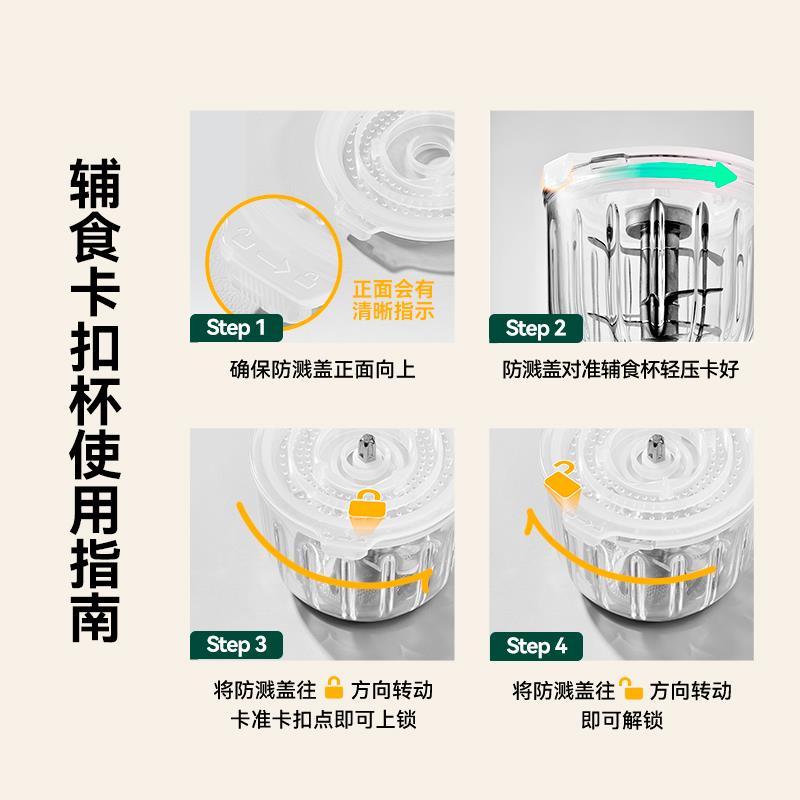 辅食卡扣杯使用指南

正面会有清晰指示

Step 1
确保防溅盖正面向上

Step 2
防溅盖对准辅食杯轻压卡好

Step 3
将防溅盖往 方向转动 卡准卡扣点即可上锁

Step 4
将防溅盖往 方向转动 即可解锁