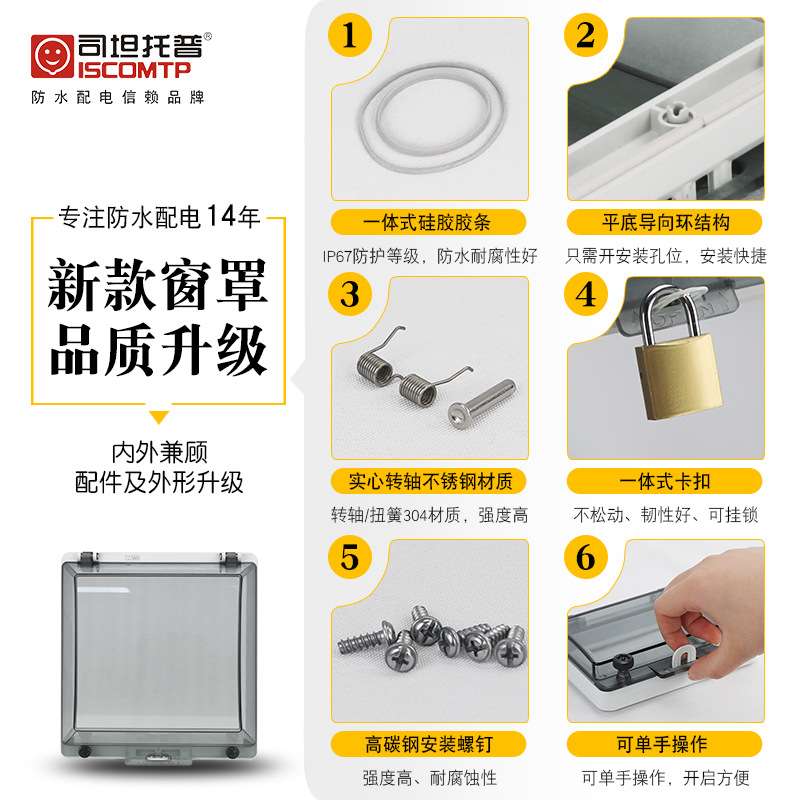 司坦托普®
ISCOMTP
防水配电信赖品牌

专注防水配电14年
新款窗罩
品质升级

内外兼顾
配件及外形升级

1
一体式硅胶胶条
IP67防护等级，防水耐腐性好

2
平底导向环结构
只需开安装孔位，安装快捷

3
实心转轴不锈钢材质
转轴/扭簧304材质，强度高

4
一体式卡扣
不松动、韧性好、可挂锁

5
高碳钢安装螺钉
强度高、耐腐蚀性

6
可单手操作
可单手操作，开启方便