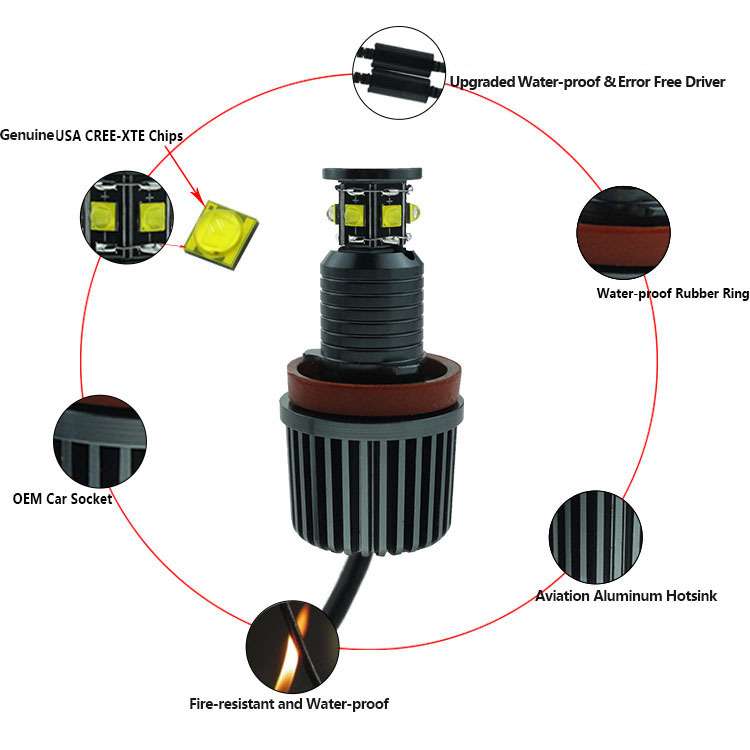 Upgraded Water-proof & Error Free Driver

GenuineUSA CREE-XTE Chips

Water-proof Rubber Ring

OEM Car Socket

Aviation Aluminum Hotsink

Fire-resistant and Water-proof