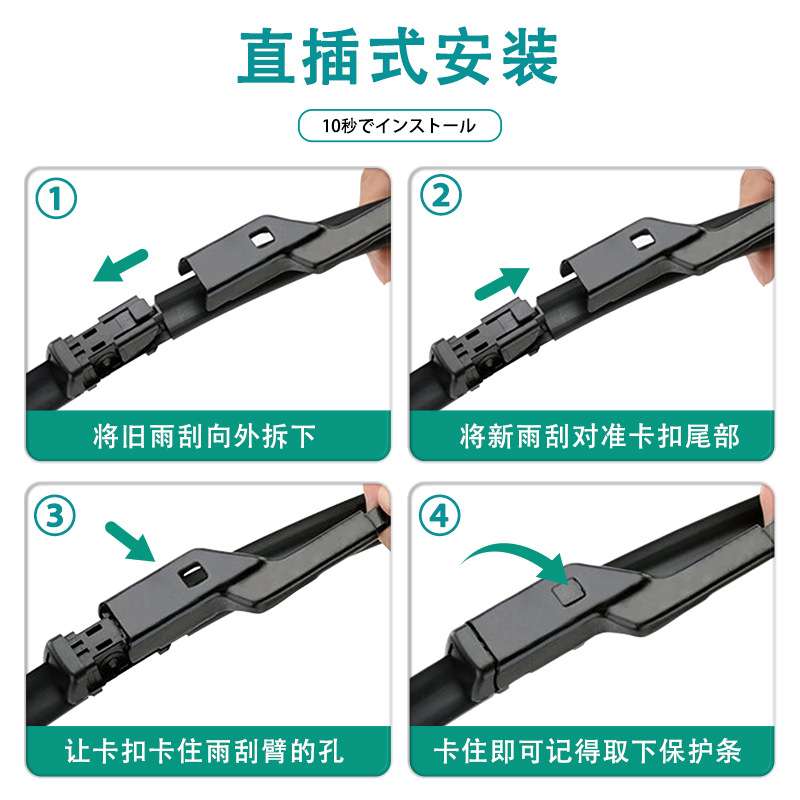 直插式安装

10秒でインストール

①

将旧雨刮向外拆下

②

将新雨刮对准卡扣尾部

③

让卡扣卡住雨刮臂的孔

④

卡住即可记得取下保护条