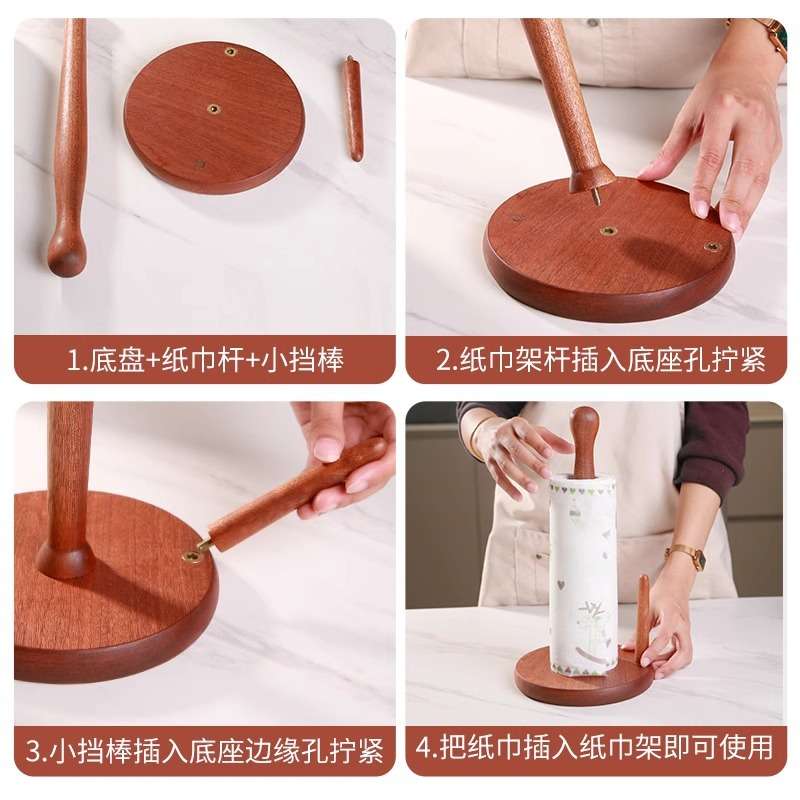 1.底盘+纸巾杆+小挡棒

2.纸巾架杆插入底座孔拧紧

3.小挡棒插入底座边缘孔拧紧

4.把纸巾插入纸巾架即可使用