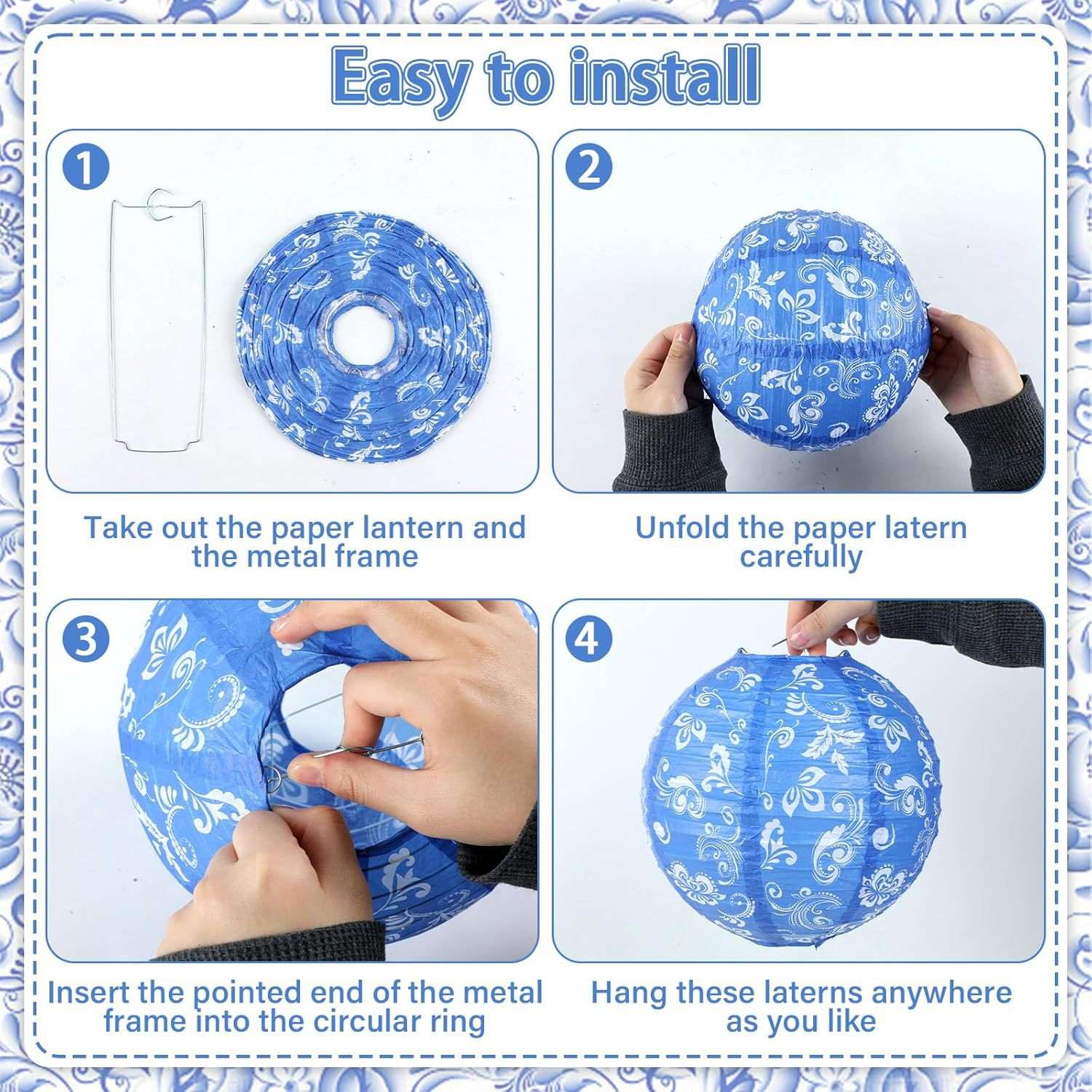 Easy to install

1

Take out the paper lantern and the metal frame

2

Unfold the paper latern carefully

3

Insert the pointed end of the metal frame into the circular ring

4

Hang these laterns anywhere as you like