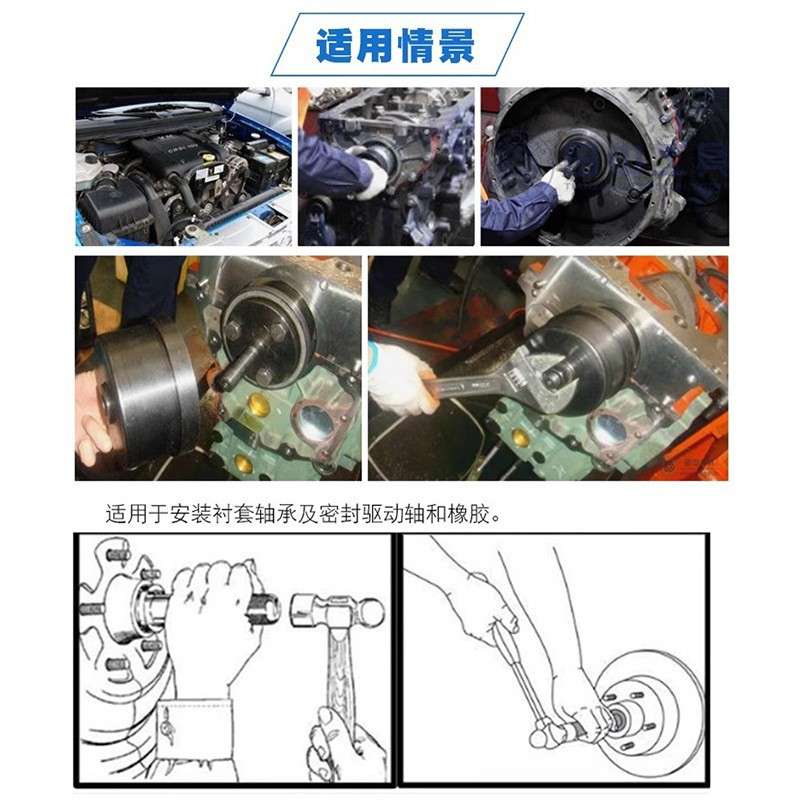 适用情景

适用于安装衬套轴承及密封驱动轴和橡胶。