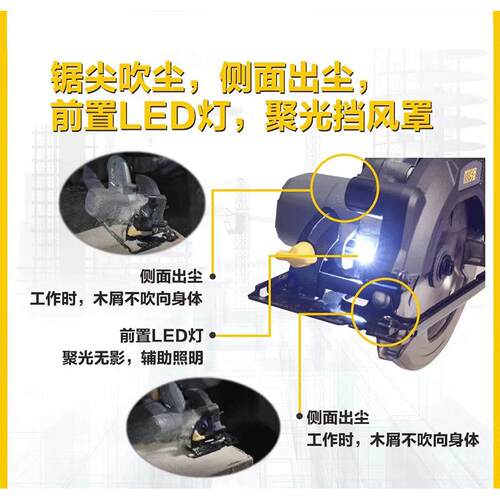 锯尖吹尘，侧面出尘，
前置LED灯，聚光挡风罩

侧面出尘
工作时，木屑不吹向身体

前置LED灯
聚光无影，辅助照明

侧面出尘
工作时，木屑不吹向身体