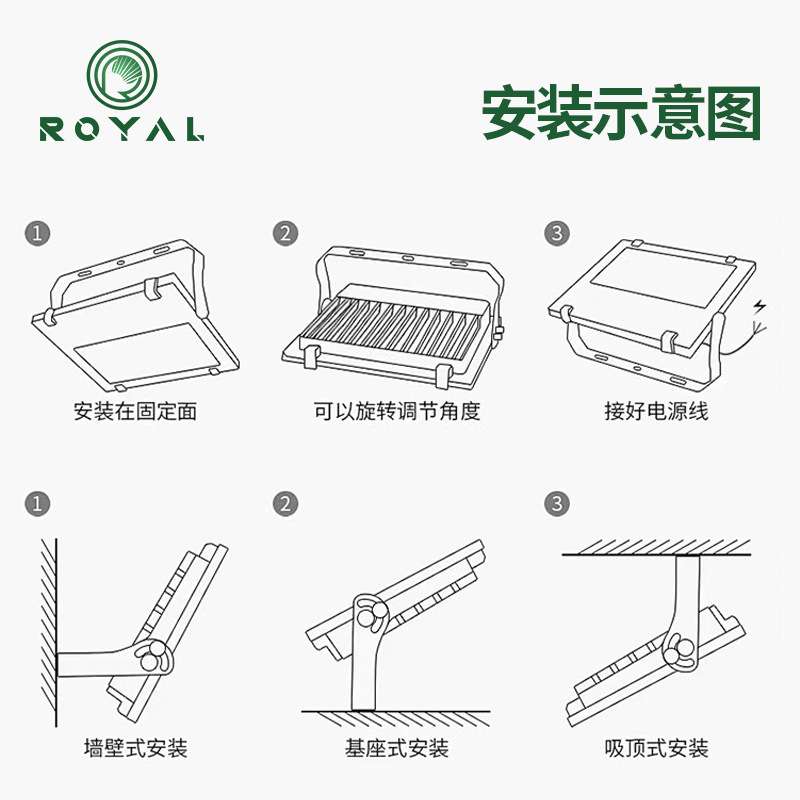 ROYAL

安装示意图

1
安装在固定面

2
可以旋转调节角度

3
接好电源线

1
墙壁式安装

2
基座式安装

3
吸顶式安装