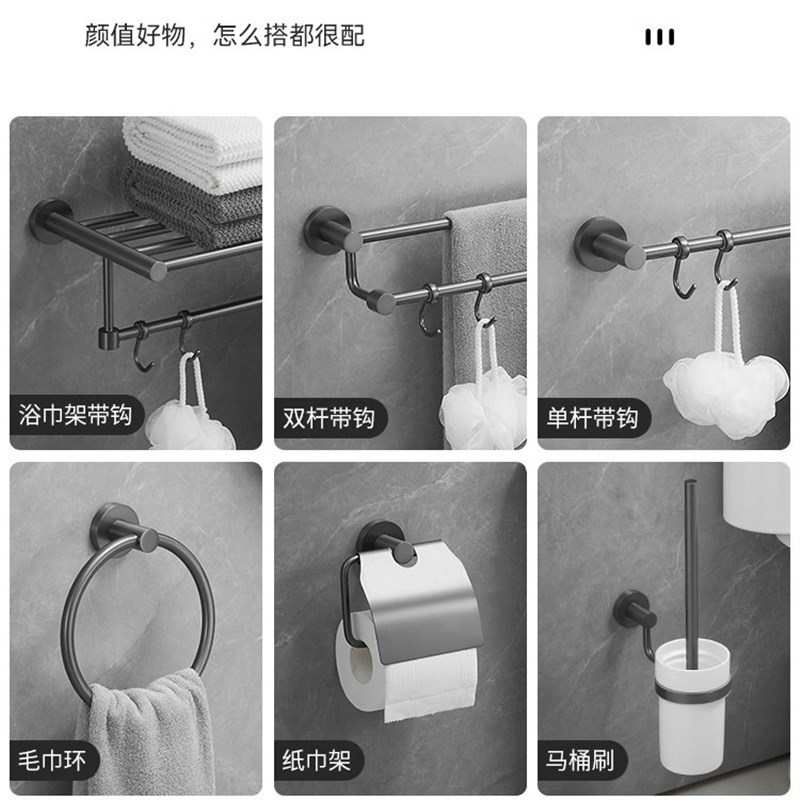 颜值好物，怎么搭都很配

浴巾架带钩

双杆带钩

单杆带钩

毛巾环

纸巾架

马桶刷