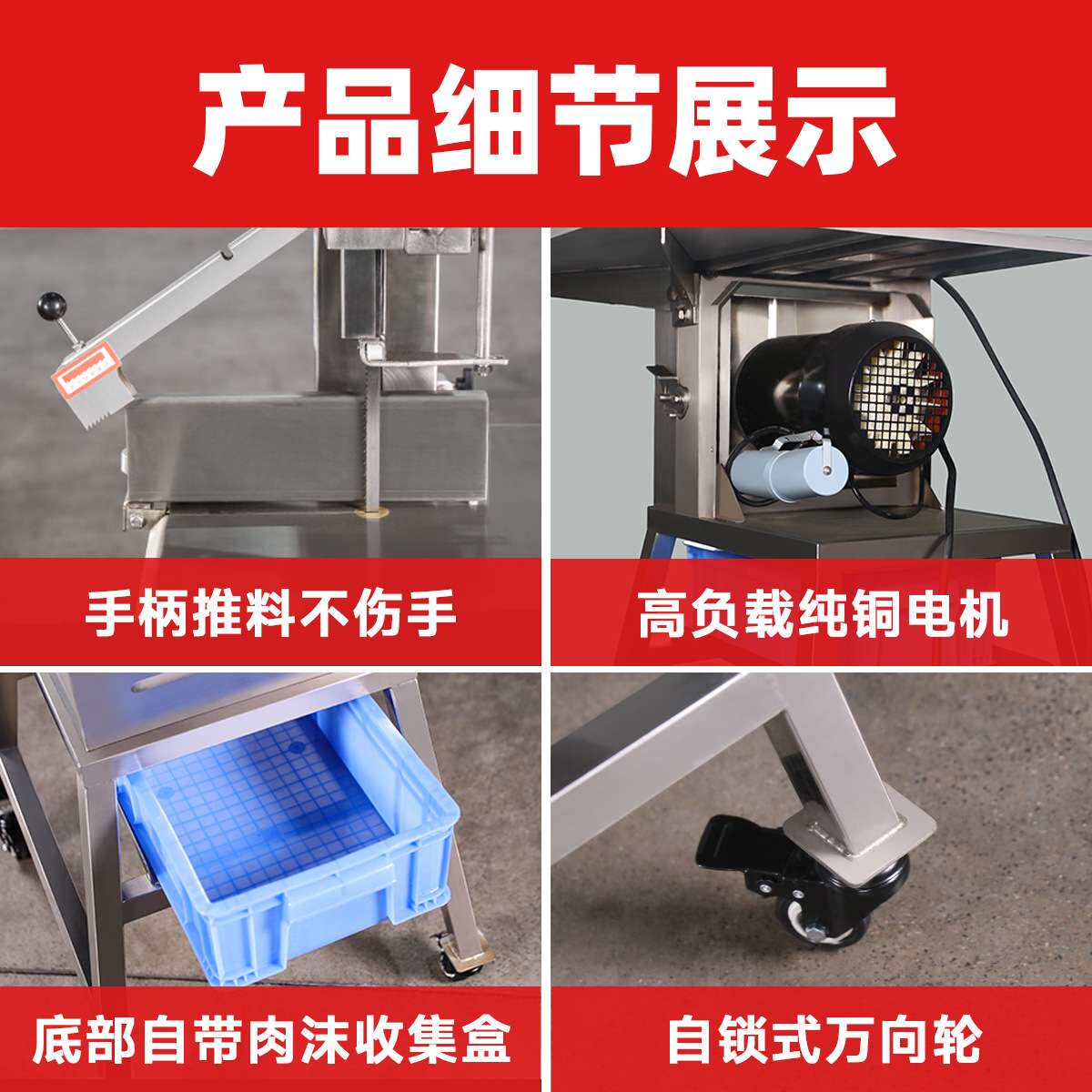 产品细节展示

手柄推料不伤手

高负载纯铜电机

底部自带肉沫收集盒

自锁式万向轮