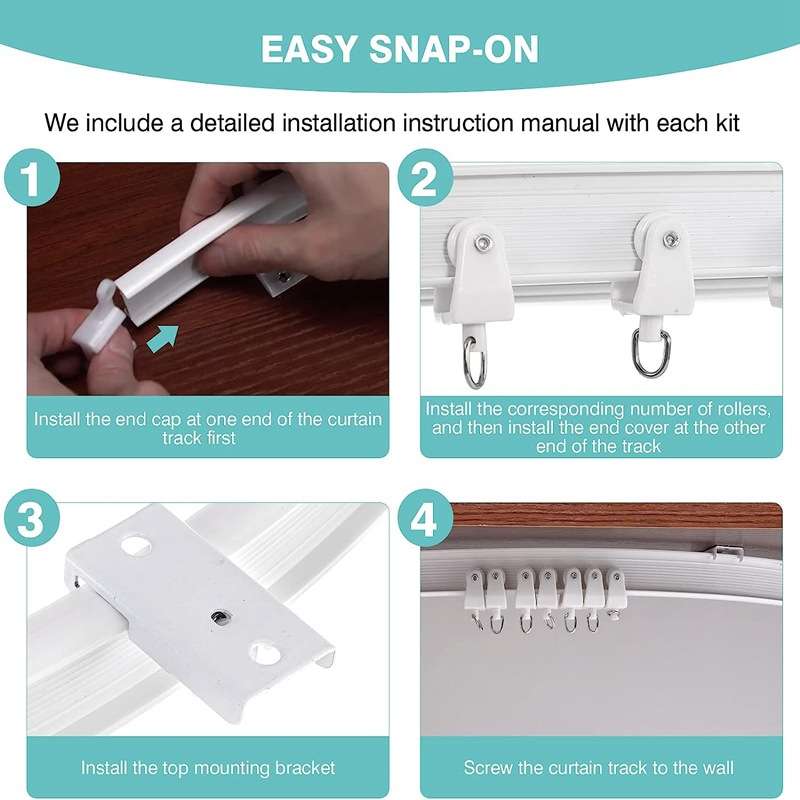 EASY SNAP-ON

We include a detailed installation instruction manual with each kit

1

Install the end cap at one end of the curtain track first

2

Install the corresponding number of rollers, and then install the end cover at the other end of the track

3

Install the top mounting bracket

4

Screw the curtain track to the wall