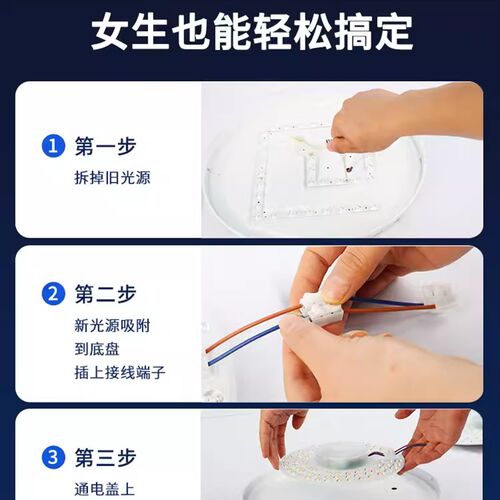 女生也能轻松搞定

1 第一步

拆掉旧光源

2 第二步

新光源吸附
到底盘
插上接线端子

3 第三步

通电盖上