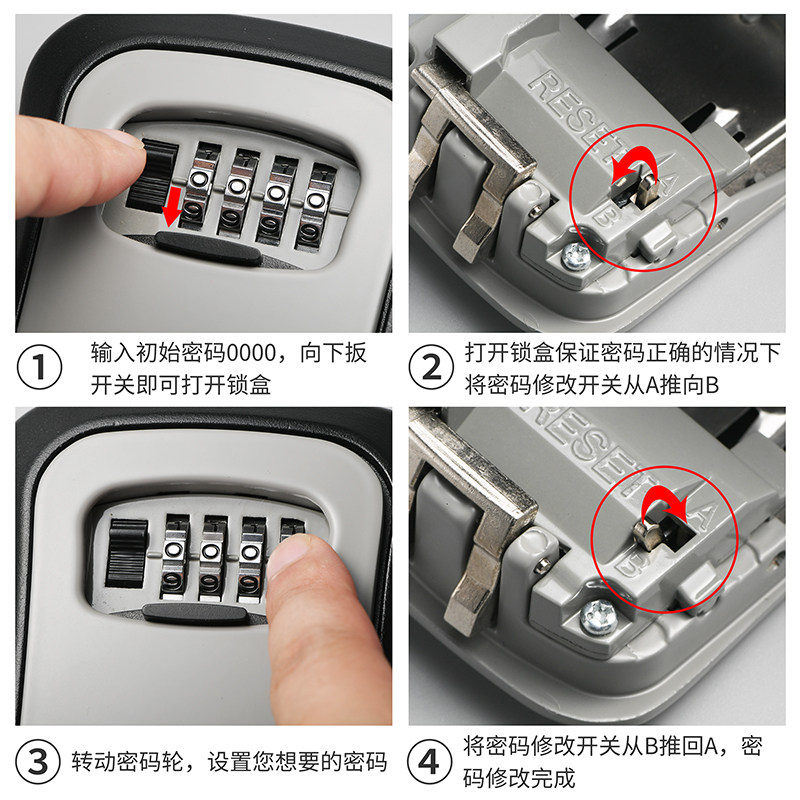 RESET
A
B

①
输入初始密码0000，向下扳开关即可打开锁盒

②
打开锁盒保证密码正确的情况下将密码修改开关从A推向B

RESET
A
B

③
转动密码轮，设置您想要的密码

④
将密码修改开关从B推回A，密码修改完成