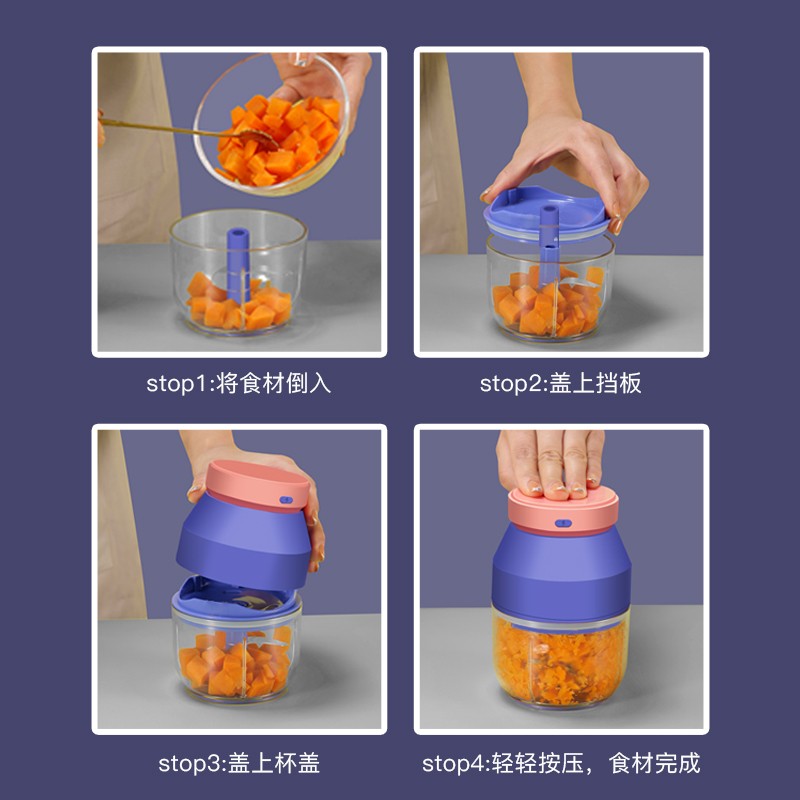 stop1:将食材倒入

stop2:盖上挡板

stop3:盖上杯盖

stop4:轻轻按压，食材完成