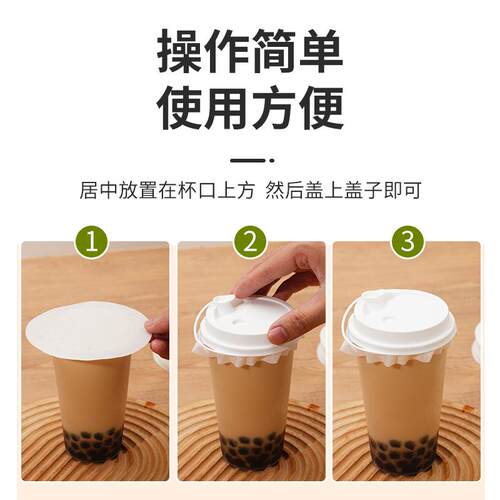 操作简单
使用方便

居中放置在杯口上方 然后盖上盖子即可

1

2

3