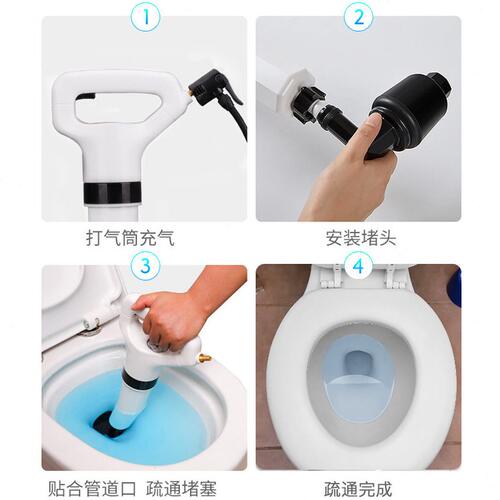 1

打气筒充气

2

安装堵头

3

贴合管道口 疏通堵塞

4

疏通完成