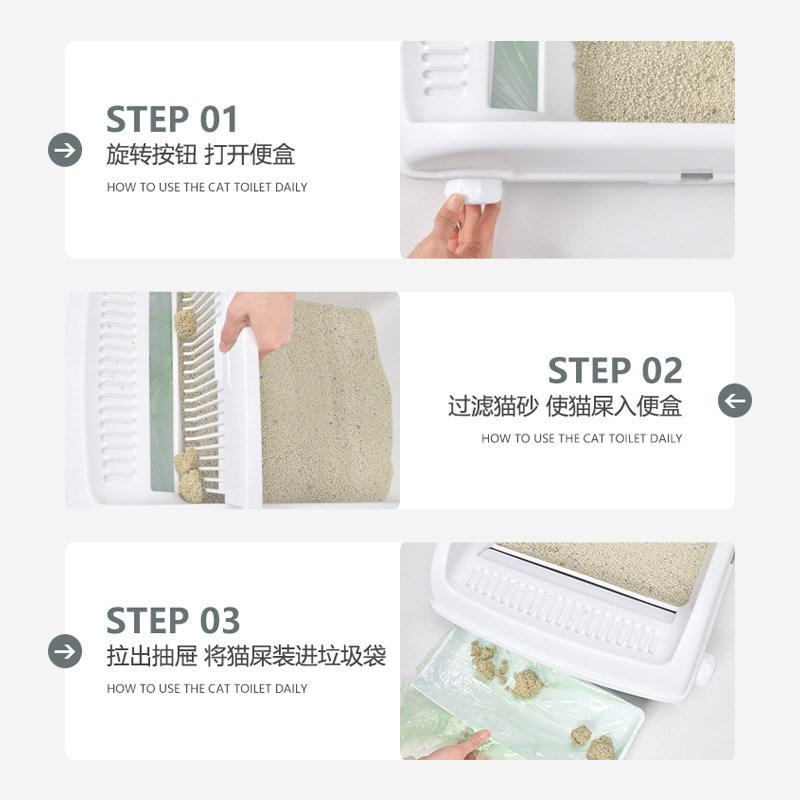 STEP 01
旋转按钮 打开便盒
HOW TO USE THE CAT TOILET DAILY

STEP 02
过滤猫砂 使猫屎入便盒
HOW TO USE THE CAT TOILET DAILY

STEP 03
拉出抽屉 将猫屎装进垃圾袋
HOW TO USE THE CAT TOILET DAILY