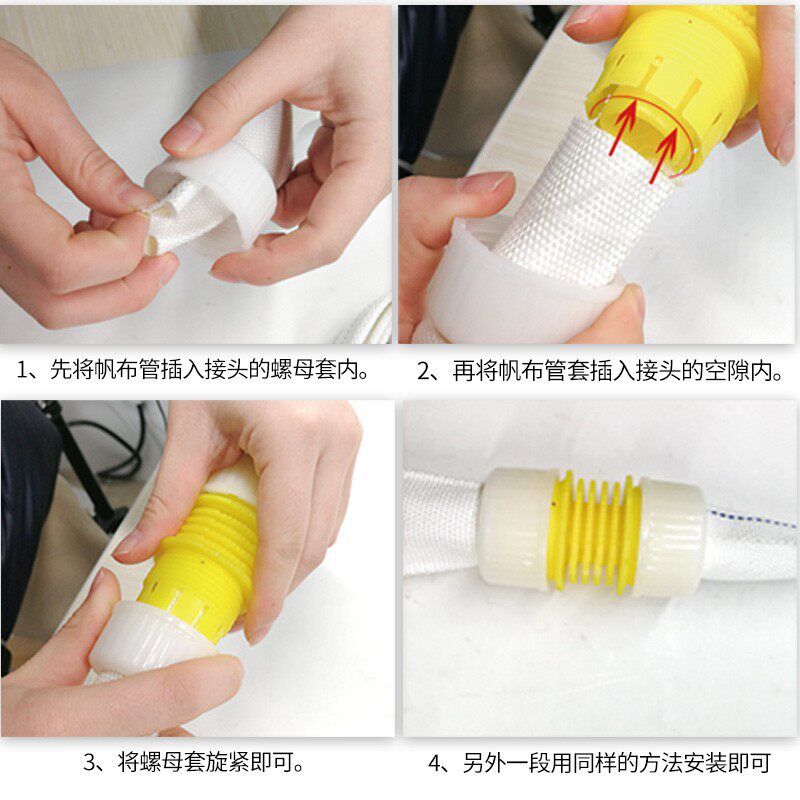 1、先将帆布管插入接头的螺母套内。

2、再将帆布管套插入接头的空隙内。

3、将螺母套旋紧即可。

4、另外一段用同样的方法安装即可