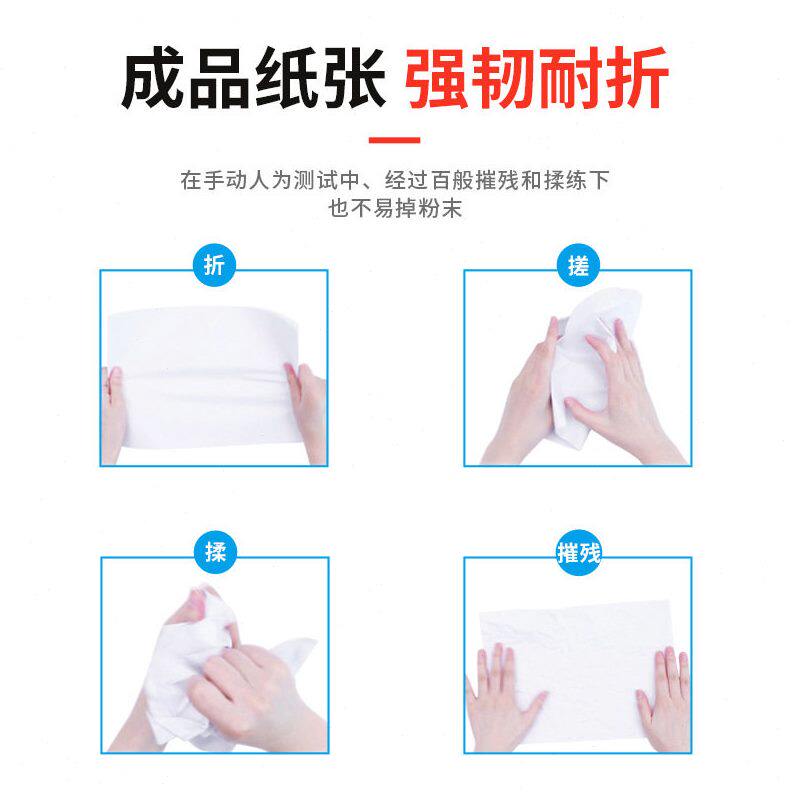 成品纸张 强韧耐折

在手动人为测试中、经过百般摧残和揉练下
也不易掉粉末

折

搓

揉

摧残