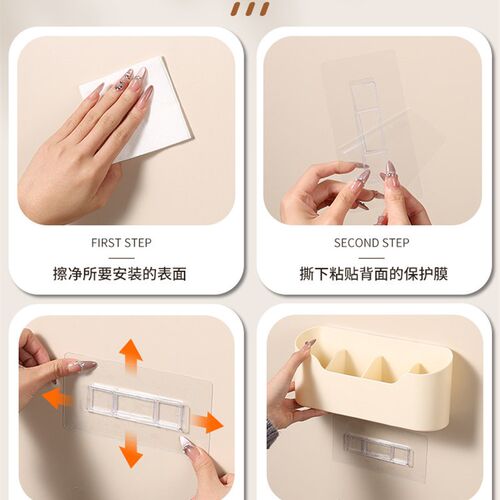 FIRST STEP

擦净所要安装的表面

SECOND STEP

撕下粘贴背面的保护膜