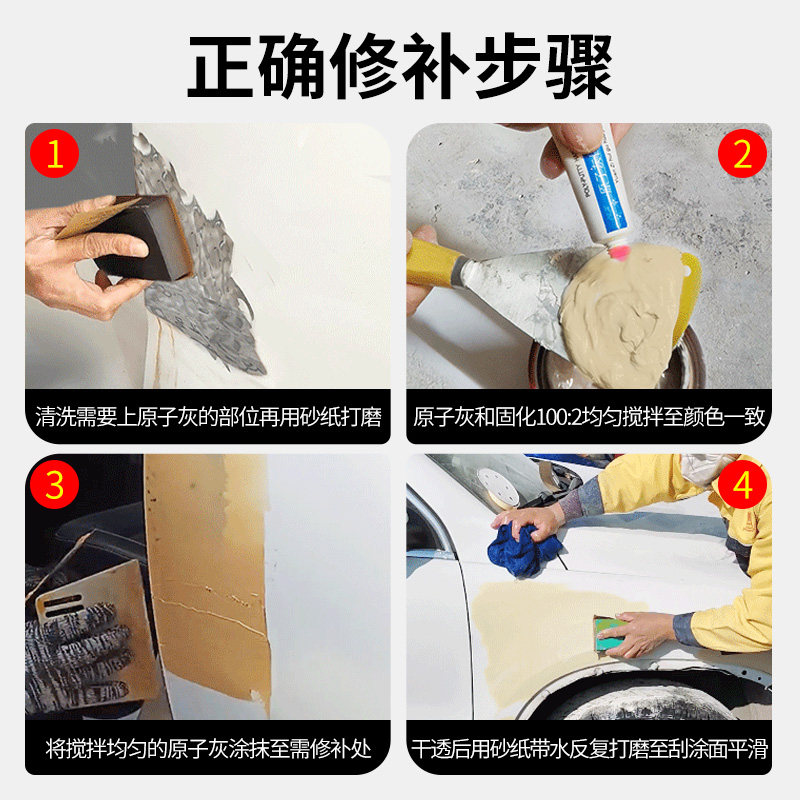 正确修补步骤

1

清洗需要上原子灰的部位再用砂纸打磨

2

原子灰和固化100:2均匀搅拌至颜色一致

3

将搅拌均匀的原子灰涂抹至需修补处

4

干透后用砂纸带水反复打磨至刮涂面平滑