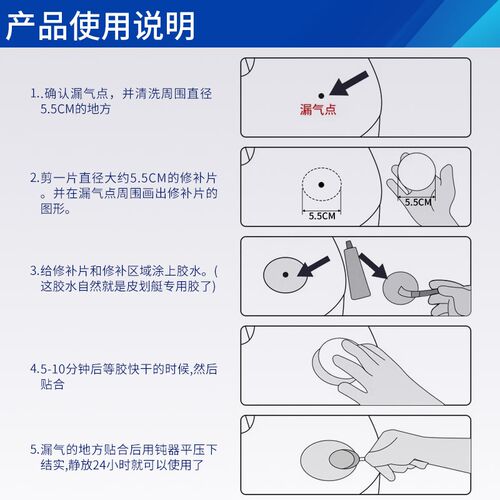 产品使用说明

1..确认漏气点，并清洗周围直径5.5CM的地方

漏气点

2.剪一片直径大约5.5CM的修补片。并在漏气点周围画出修补片的图形。

5.5CM

5.5CM

3.给修补片和修补区域涂上胶水。(这胶水自然就是皮划艇专用胶了)

4.5-10分钟后等胶快干的时候,然后贴合

5.漏气的地方贴合后用钝器平压下结实,静放24小时就可以使用了