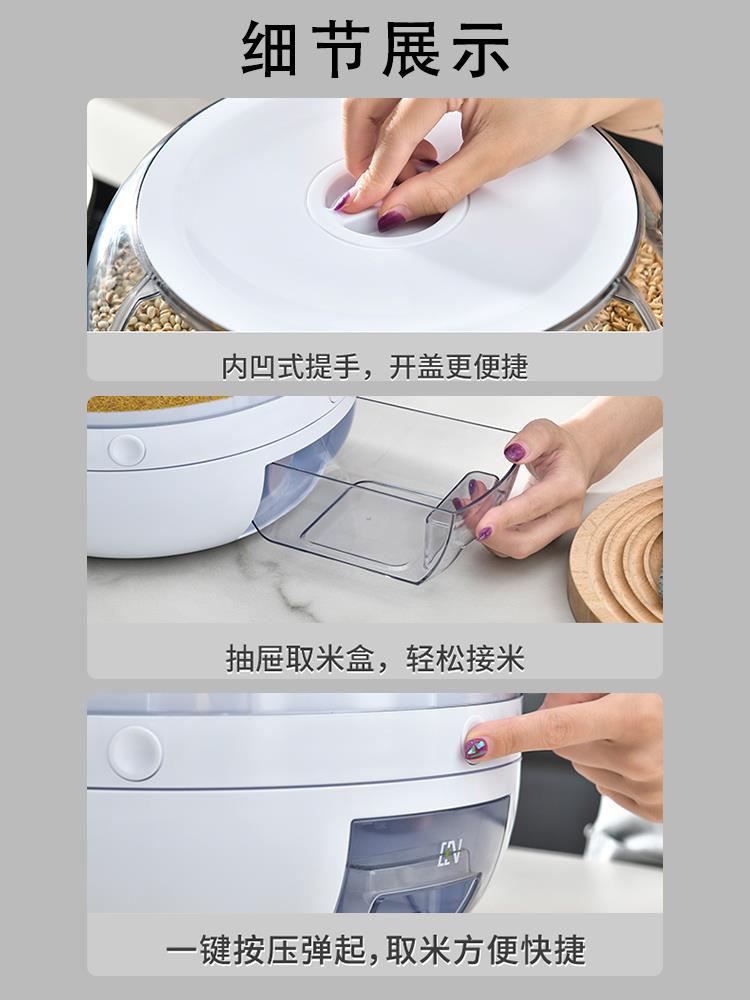 细节展示

内凹式提手，开盖更便捷

抽屉取米盒，轻松接米

一键按压弹起,取米方便快捷