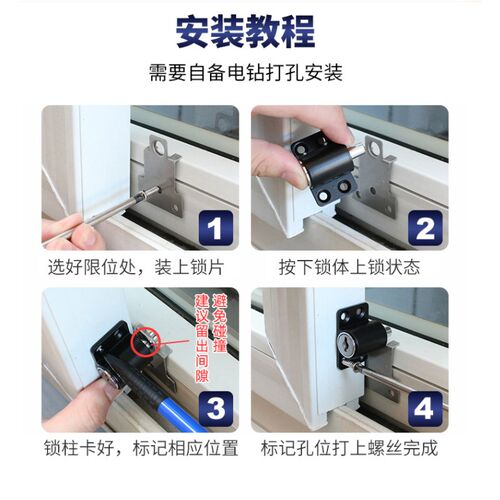 安装教程

需要自备电钻打孔安装

1

选好限位处，装上锁片

2

按下锁体上锁状态

建议留出间隙

避免碰撞

3

锁柱卡好，标记相应位置

4

标记孔位打上螺丝完成