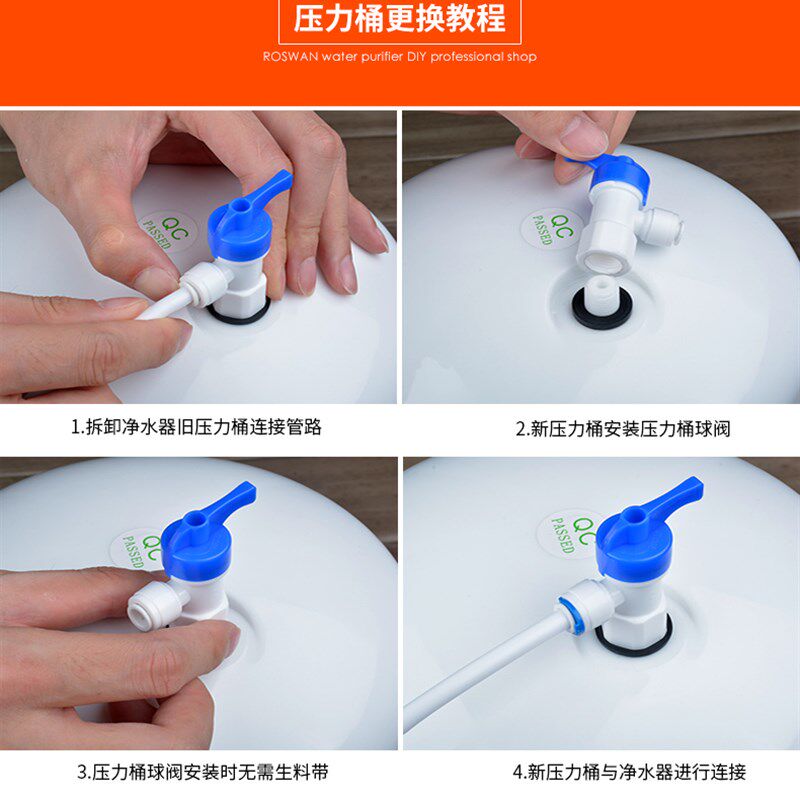 压力桶更换教程

ROSWAN water purifier DIY professional shop

QC PASSED

1.拆卸净水器旧压力桶连接管路

QC PASSED

2.新压力桶安装压力桶球阀

QC PASSED

3.压力桶球阀安装时无需生料带

QC PASSED

4.新压力桶与净水器进行连接