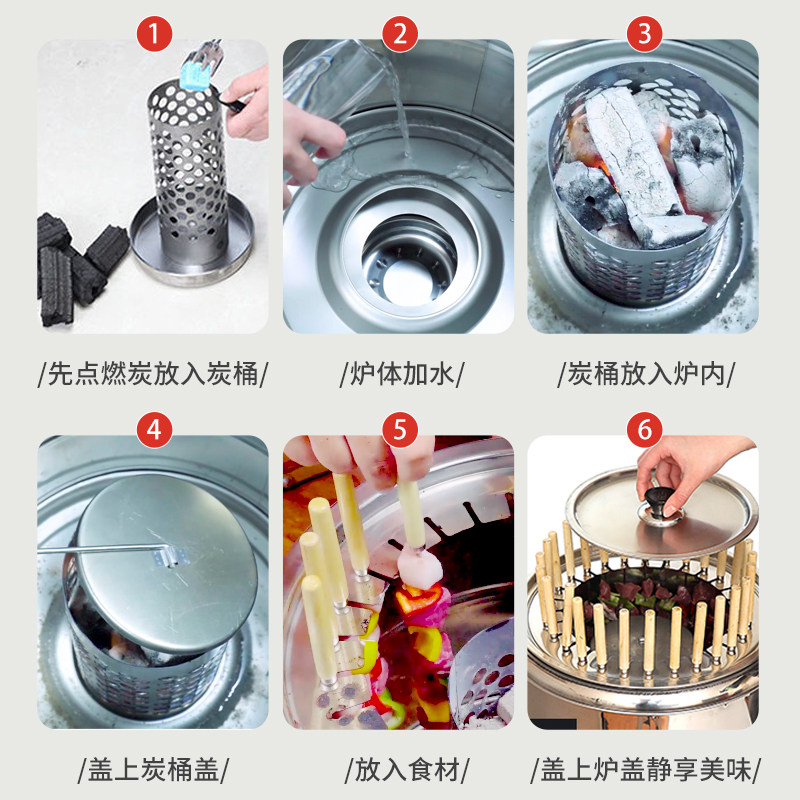 1

/先点燃炭放入炭桶/

2

/炉体加水/

3

/炭桶放入炉内/

4

/盖上炭桶盖/

5

/放入食材/

6

/盖上炉盖静享美味/