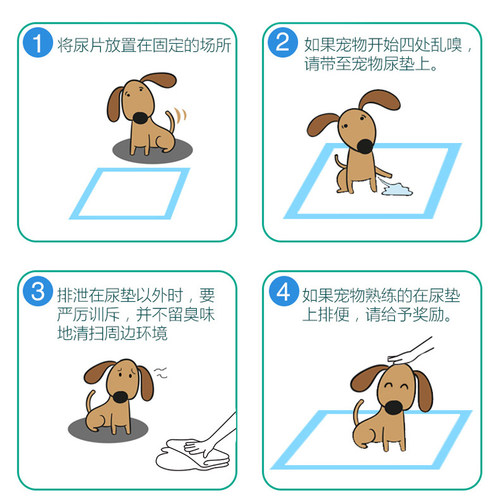 1 将尿片放置在固定的场所

2 如果宠物开始四处乱嗅，请带至宠物尿垫上。

3 排泄在尿垫以外时，要严厉训斥，并不留臭味地清扫周边环境

4 如果宠物熟练的在尿垫上排便，请给予奖励。