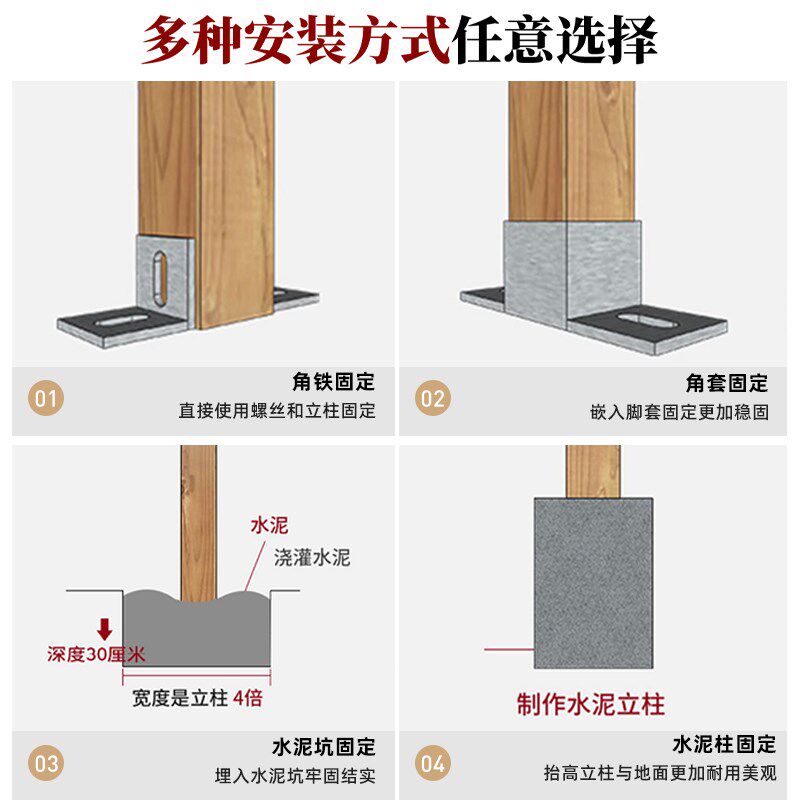 多种安装方式任意选择

01
角铁固定
直接使用螺丝和立柱固定

02
角套固定
嵌入脚套固定更加稳固

水泥
浇灌水泥
深度30厘米
宽度是立柱 4倍

03
水泥坑固定
埋入水泥坑牢固结实

制作水泥立柱

04
水泥柱固定
抬高立柱与地面更加耐用美观