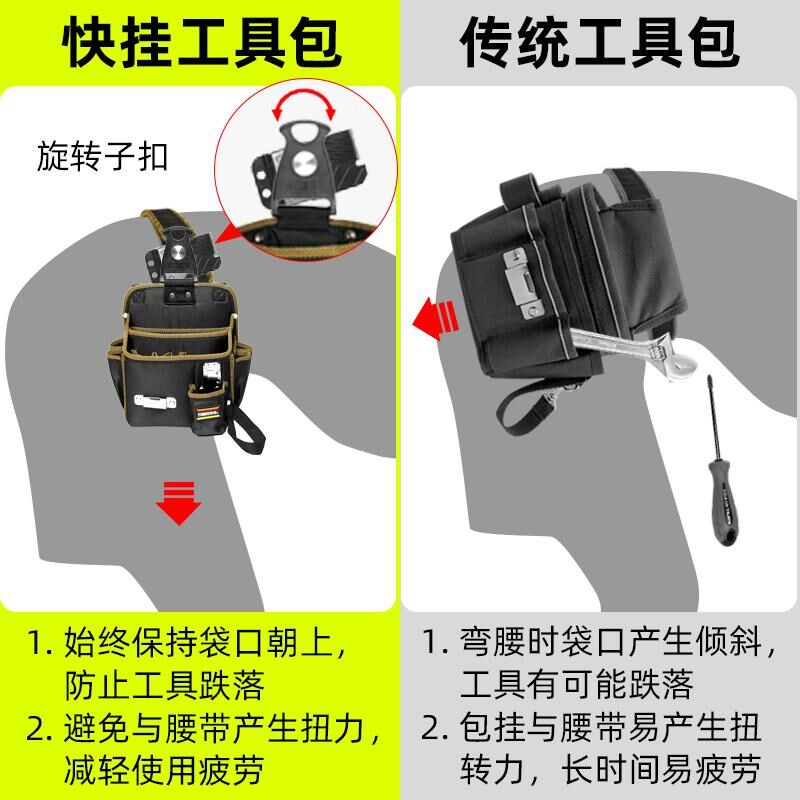 快挂工具包

旋转子扣

1. 始终保持袋口朝上，防止工具跌落
2. 避免与腰带产生扭力，减轻使用疲劳

传统工具包

1. 弯腰时袋口产生倾斜，工具有可能跌落
2. 包挂与腰带易产生扭转力，长时间易疲劳