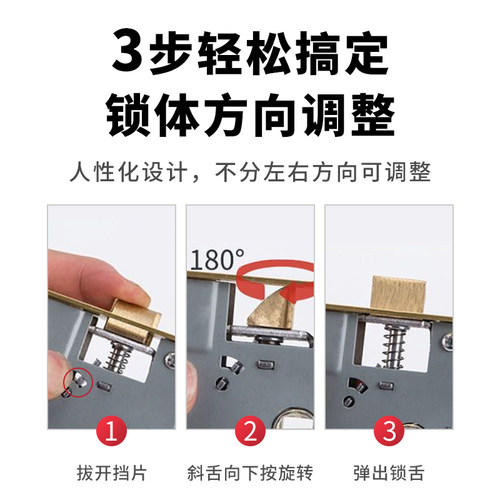 3步轻松搞定
锁体方向调整

人性化设计，不分左右方向可调整

180°

1
拔开挡片

2
斜舌向下按旋转

3
弹出锁舌