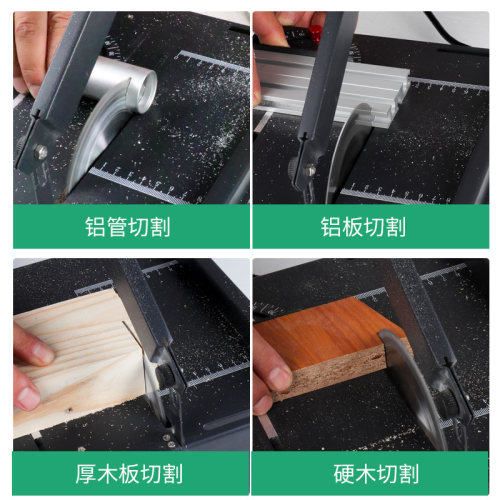 铝管切割

铝板切割

厚木板切割

硬木切割