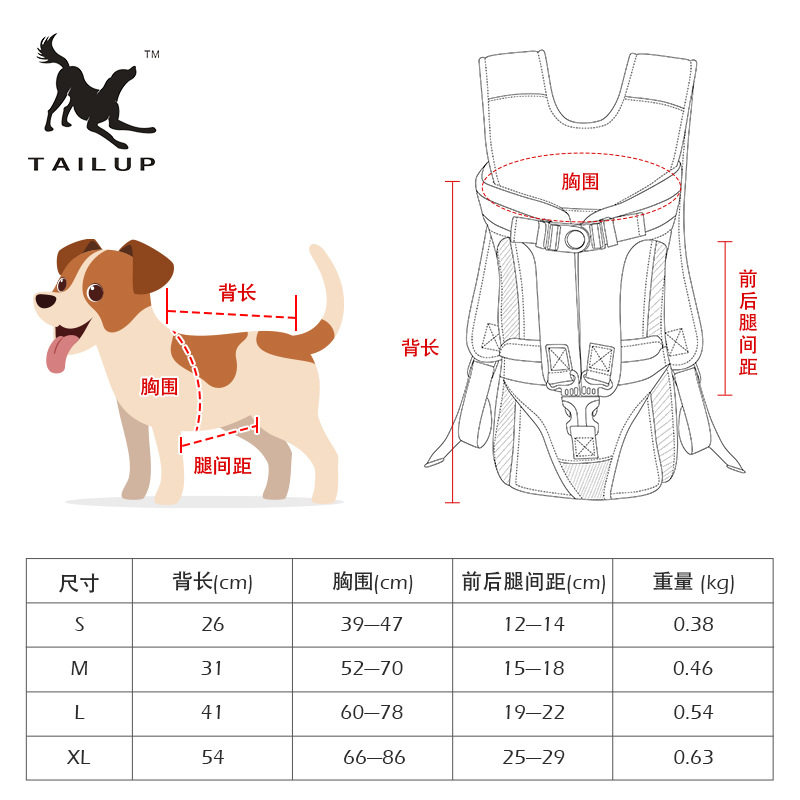 TM
TAILUP

背长
胸围
腿间距

胸围
背长
前后腿间距

| 尺寸 | 背长(cm) | 胸围(cm) | 前后腿间距(cm) | 重量 (kg) |
|---|---|---|---|---|
| S | 26 | 39—47 | 12—14 | 0.38 |
| M | 31 | 52—70 | 15—18 | 0.46 |
| L | 41 | 60—78 | 19—22 | 0.54 |
| XL | 54 | 66—86 | 25—29 | 0.63 |