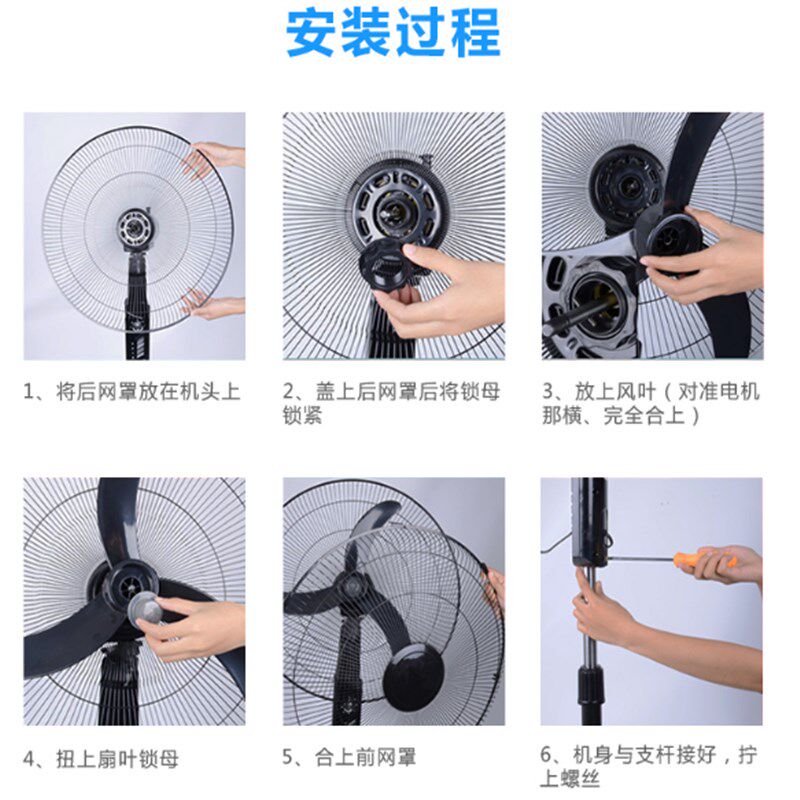 安装过程

1、将后网罩放在机头上

2、盖上后网罩后将锁母锁紧

3、放上风叶（对准电机那横、完全合上）

4、扭上扇叶锁母

5、合上前网罩

6、机身与支杆接好，拧上螺丝